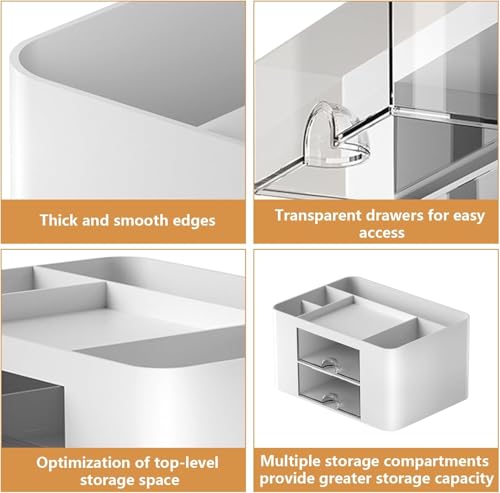 Thick and smooth edges

Transparent drawers for easy access

Optimization of top-level storage space

Multiple storage compartments provide greater storage capacity