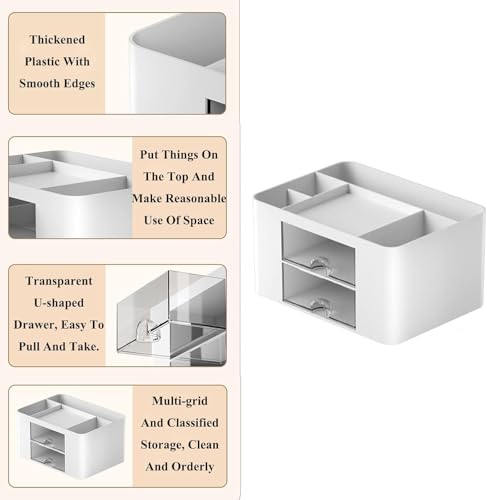 Thickened Plastic With Smooth Edges

Put Things On The Top And Make Reasonable Use Of Space

Transparent U-shaped Drawer, Easy To Pull And Take.

Multi-grid And Classified Storage, Clean And Orderly