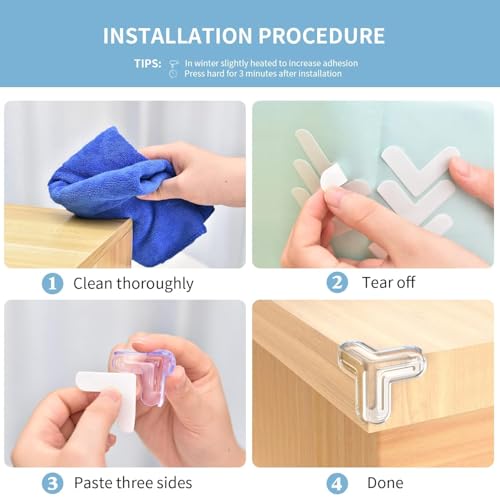 INSTALLATION PROCEDURE

TIPS: In winter slightly heated to increase adhesion
Press hard for 3 minutes after installation

1 Clean thoroughly

2 Tear off

3 Paste three sides

4 Done