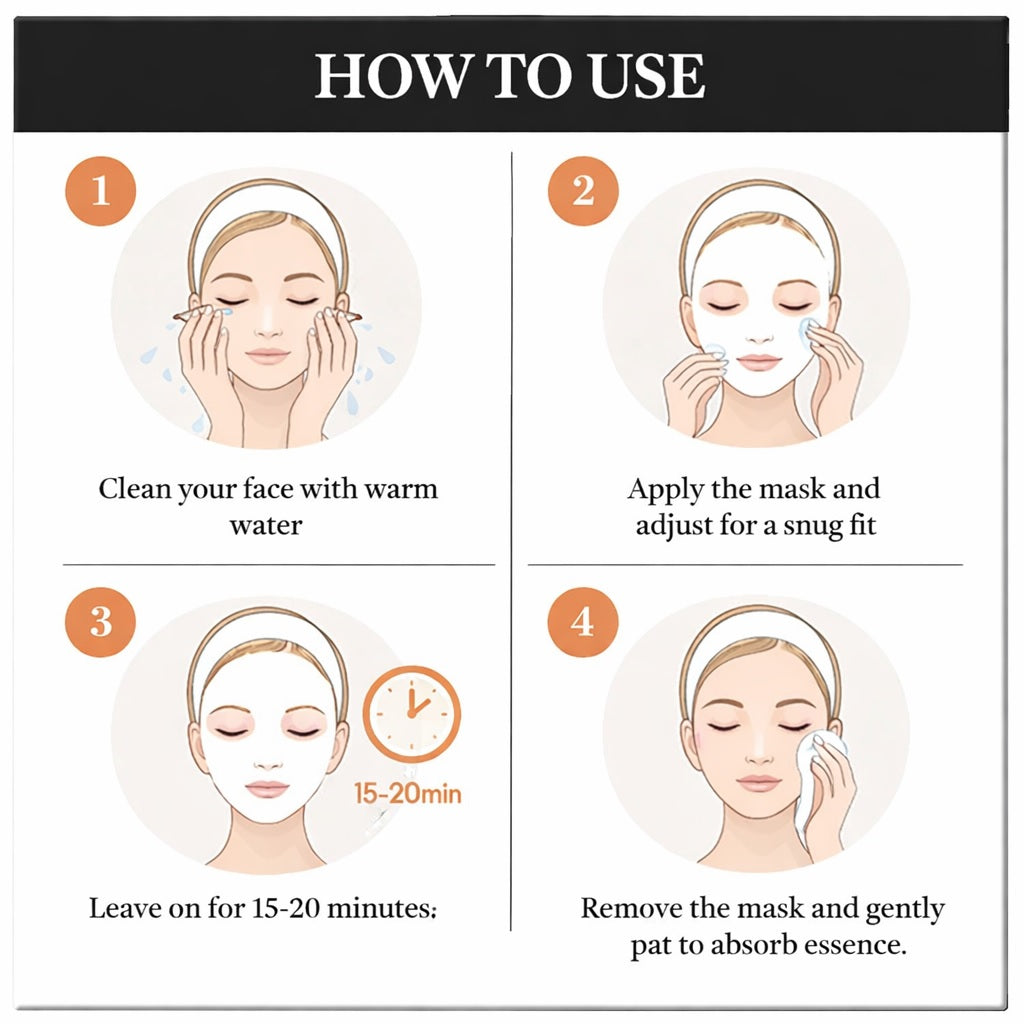 HOW TO USE

1

Clean your face with warm water

2

Apply the mask and adjust for a snug fit

3

15-20min

Leave on for 15-20 minutes:

4

Remove the mask and gently pat to absorb essence.