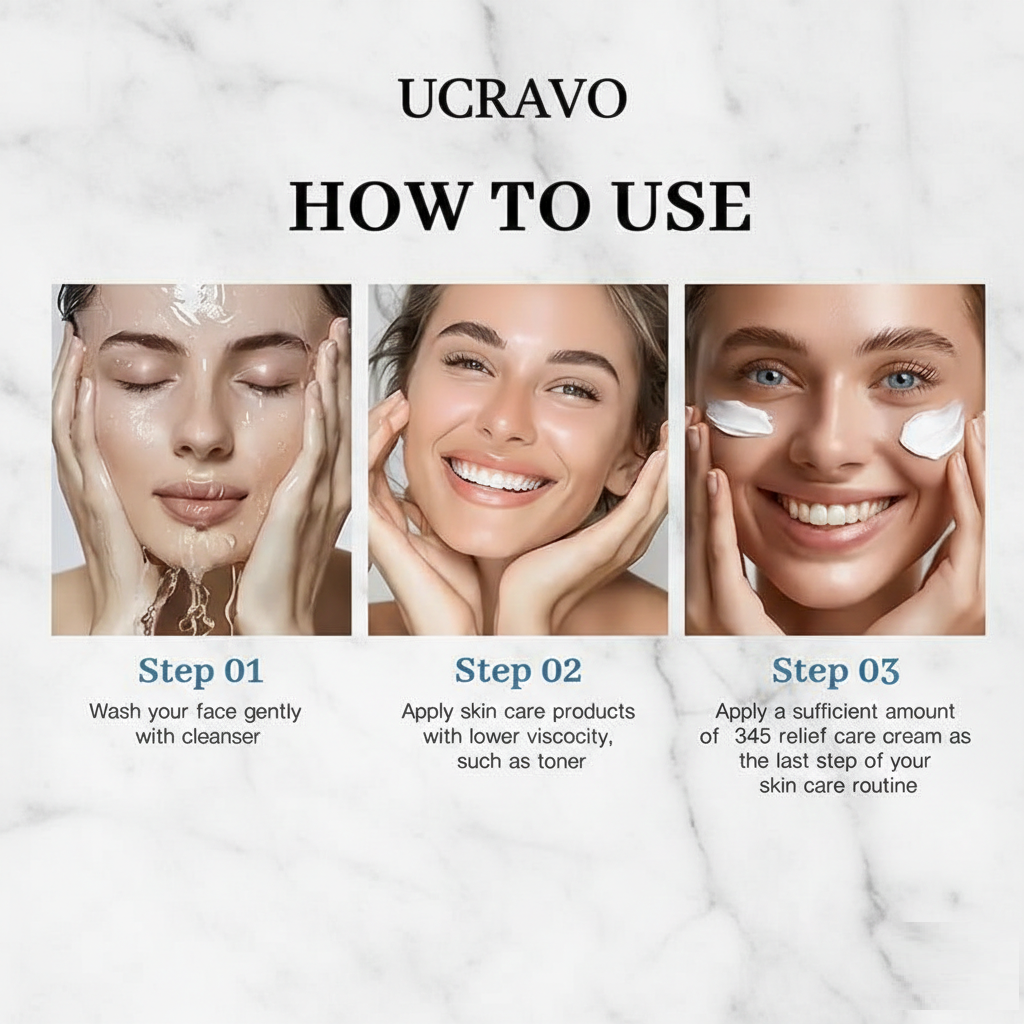 UCRAVO

HOW TO USE

Step 01

Wash your face gently with cleanser

Step 02

Apply skin care products with lower viscocity, such as toner

Step 03

Apply a sufficient amount of 345 relief care cream as the last step of your skin care routine